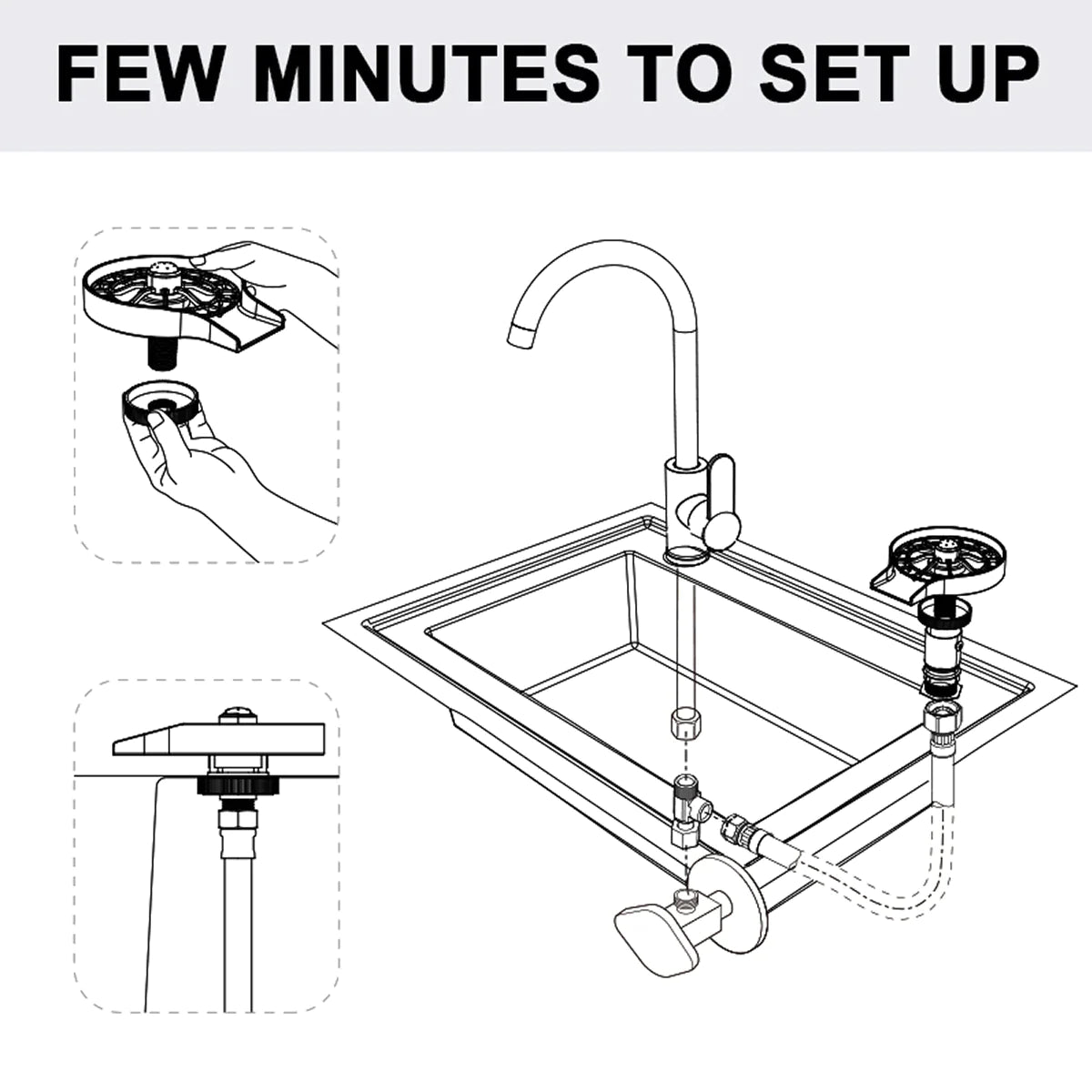 FEW MINUTES TO SET UP